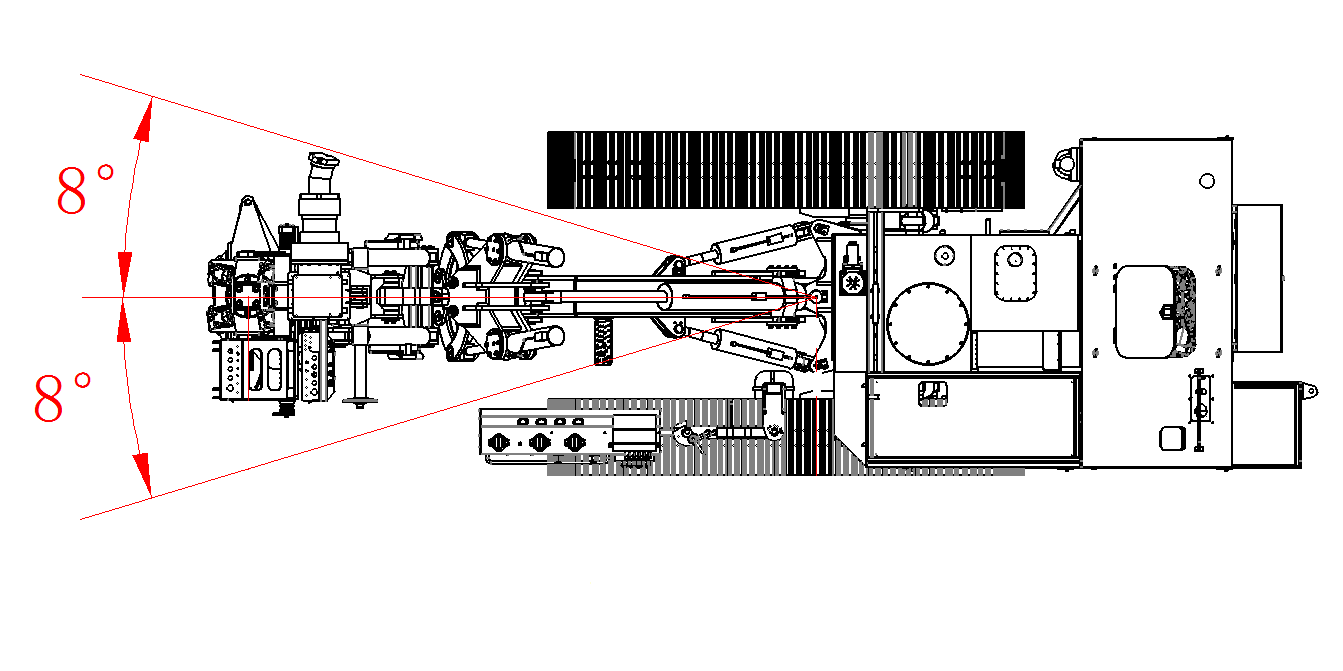 8°

8°